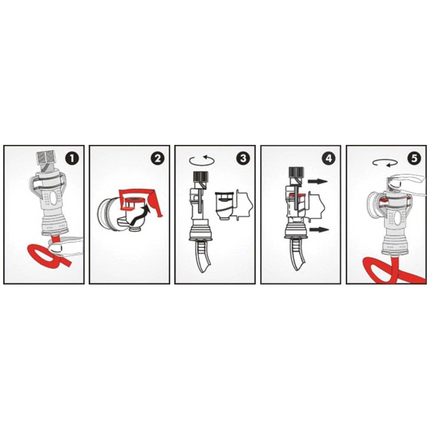 1
2
3
4
5