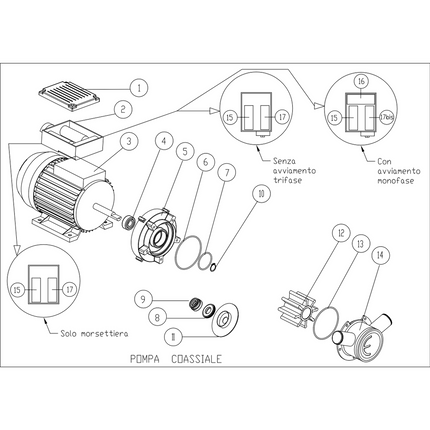 1
2
3
4
5
6
7
10
15
17
Senza avviamento trifase
16
15
17bis
Con avviamento monofase
15
17
Solo morsettiera
9
8
11
12
13
14
POMPA COASSIALE