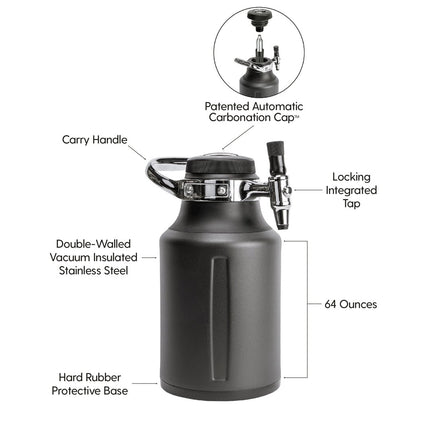 Patented Automatic Carbonation Cap™

Carry Handle

Locking Integrated Tap

Double-Walled Vacuum Insulated Stainless Steel

64 Ounces

Hard Rubber Protective Base